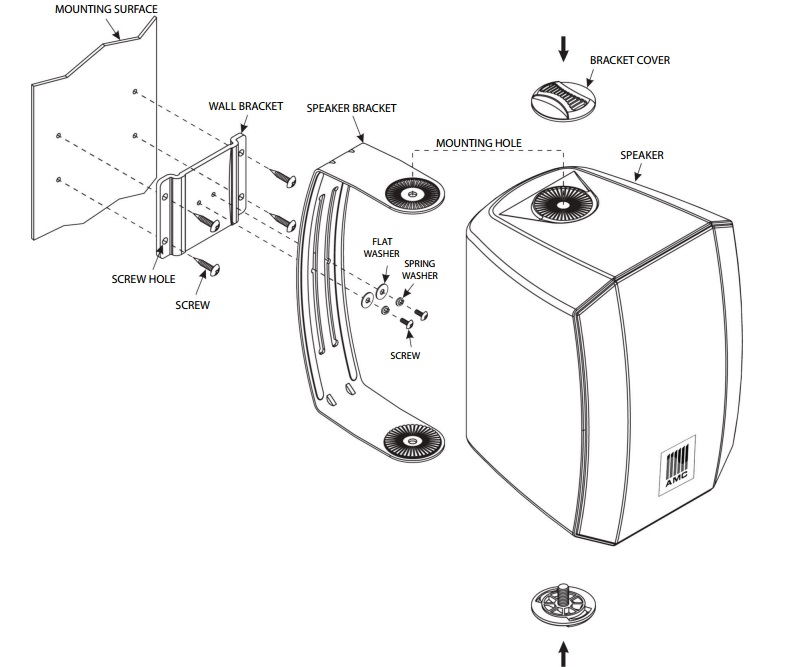 MOUNTING SURFACE

BRACKET COVER

WALL BRACKET

SPEAKER BRACKET

MOUNTING HOLE

SPEAKER

FLAT WASHER

SPRING WASHER

SCREW HOLE

SCREW

SCREW

AMC